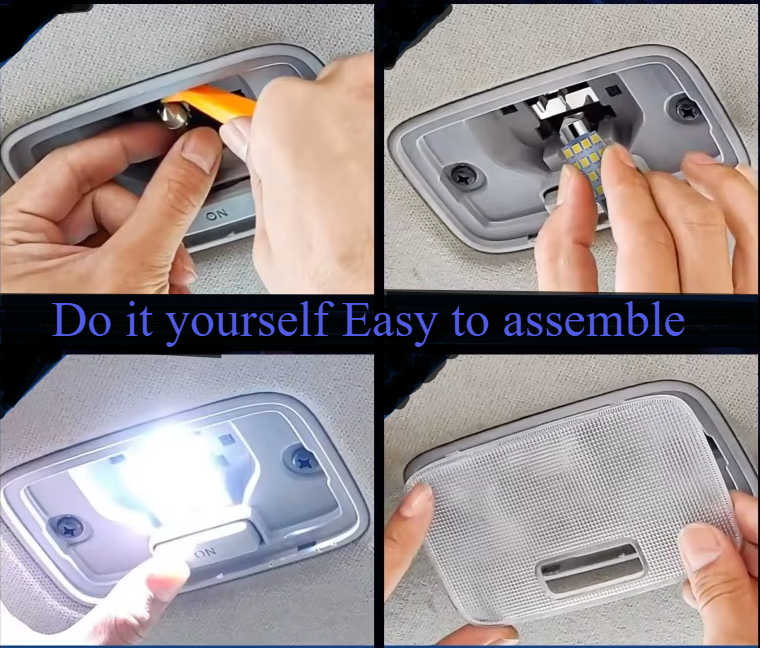 ON

Do it yourself Easy to assemble

ON